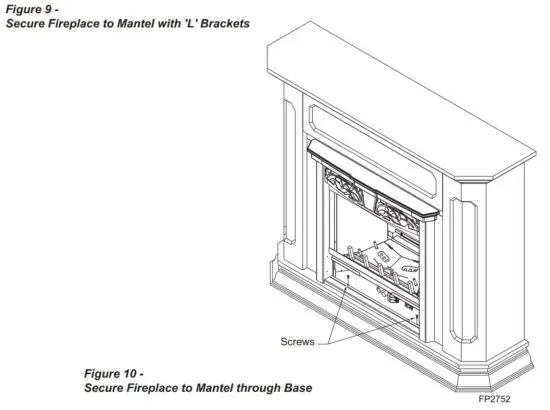 Figure 9 -
Secure Fireplace to Mantel with 'L' Brackets

Screws

Figure 10 -
Secure Fireplace to Mantel through Base

FP2752