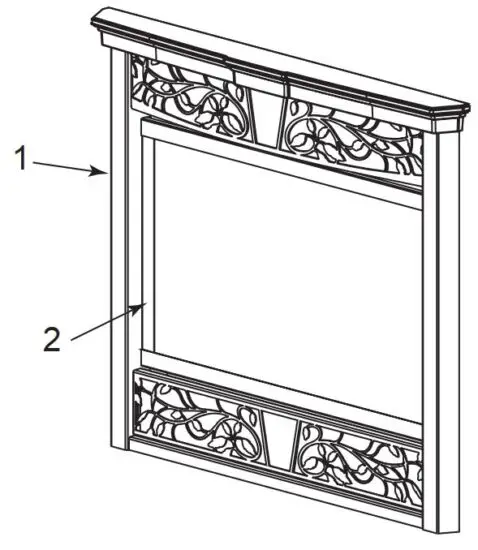 1

2