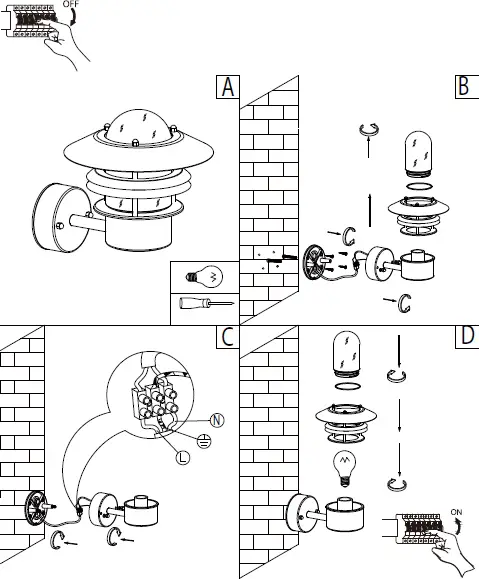 OFF

A

B

C

N

L

D

ON