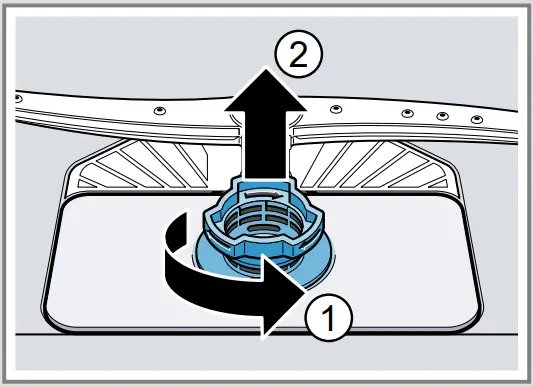 2
1