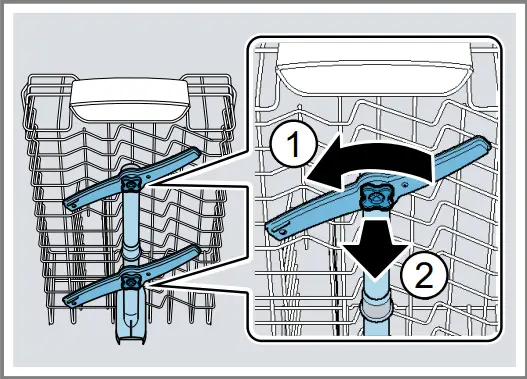 1

2