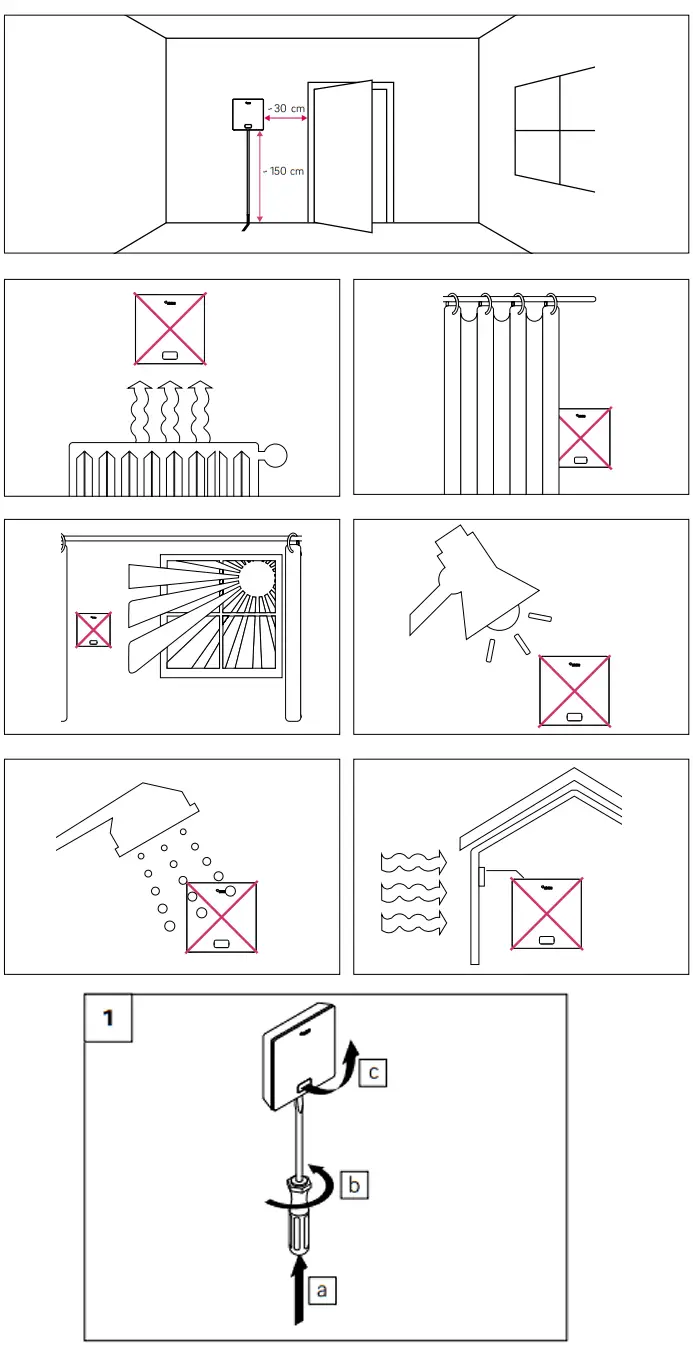 ~30 cm
~150 cm

1
c
b
a