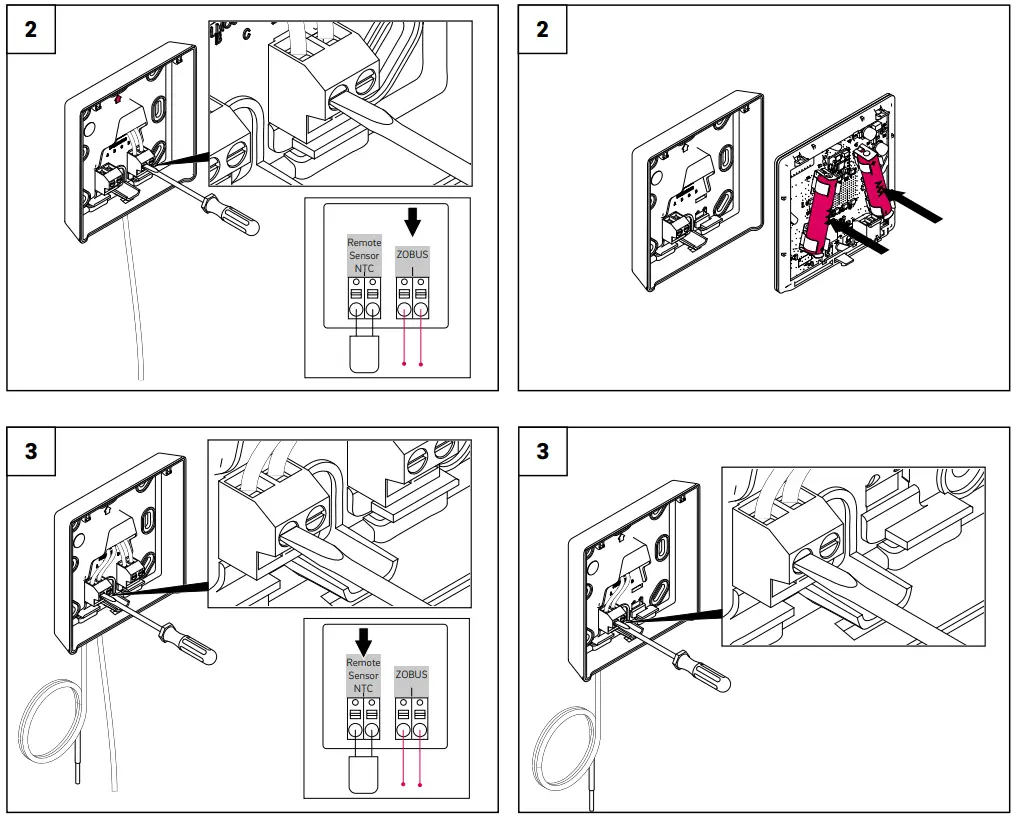 2

Remote Sensor NTC

ZOBUS

2

3

Remote Sensor NTC

ZOBUS

3