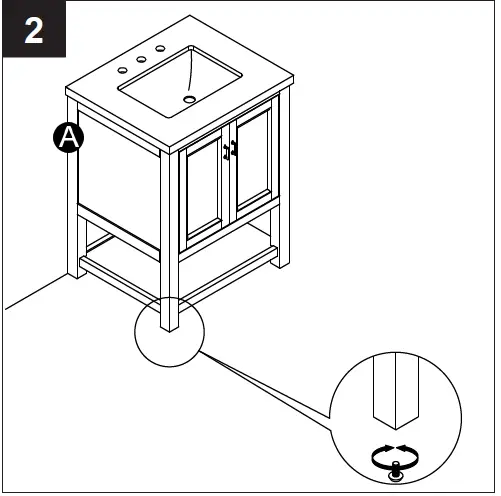 2

A