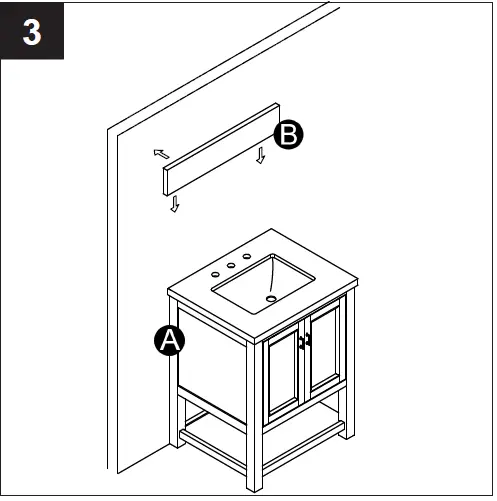 3

B

A