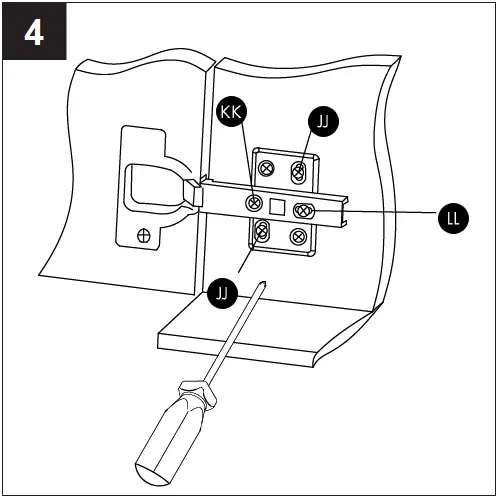 4

KK

JJ

LL

JJ