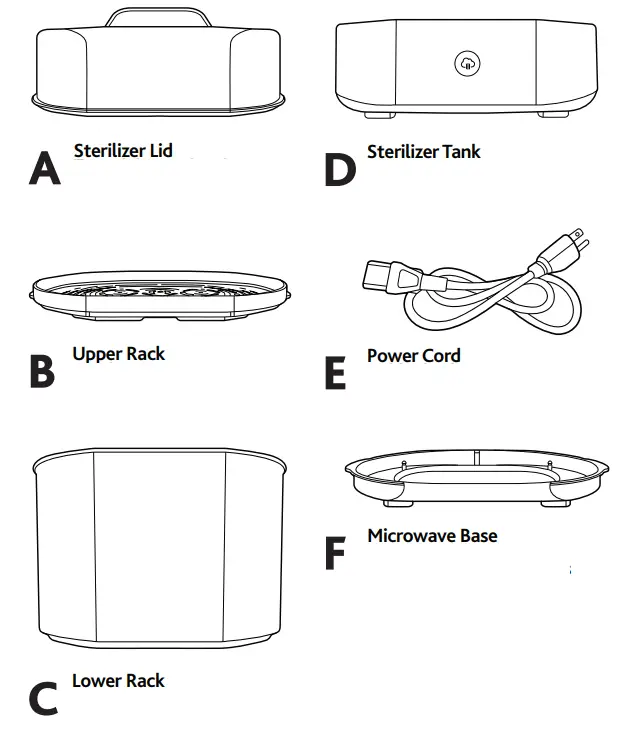 A Sterilizer Lid

B Upper Rack

C Lower Rack

D Sterilizer Tank

E Power Cord

F Microwave Base