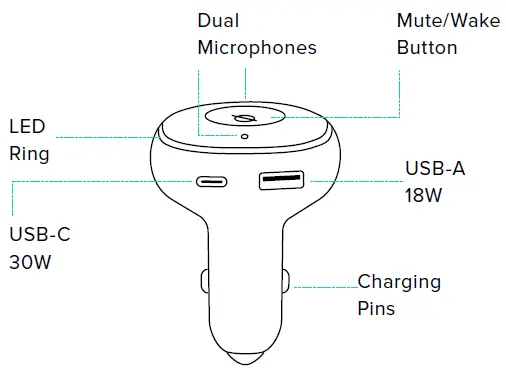 Dual Microphones

Mute/Wake Button

LED Ring

USB-A 18W

USB-C 30W

Charging Pins