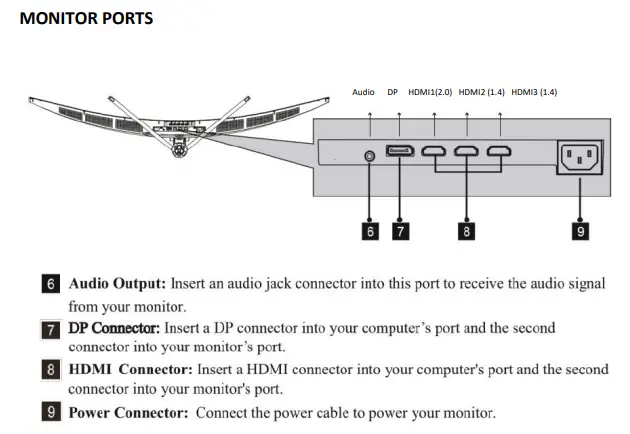 MONITOR PORTS

Audio DP HDMI1(2.0) HDMI2 (1.4) HDMI3 (1.4)

6 7 8 9

6 Audio Output: Insert an audio jack connector into this port to receive the audio signal from your monitor.

7 DP Connector: Insert a DP connector into your computer's port and the second connector into your monitor's port.

8 HDMI Connector: Insert a HDMI connector into your computer's port and the second connector into your monitor's port.

9 Power Connector: Connect the power cable to power your monitor.