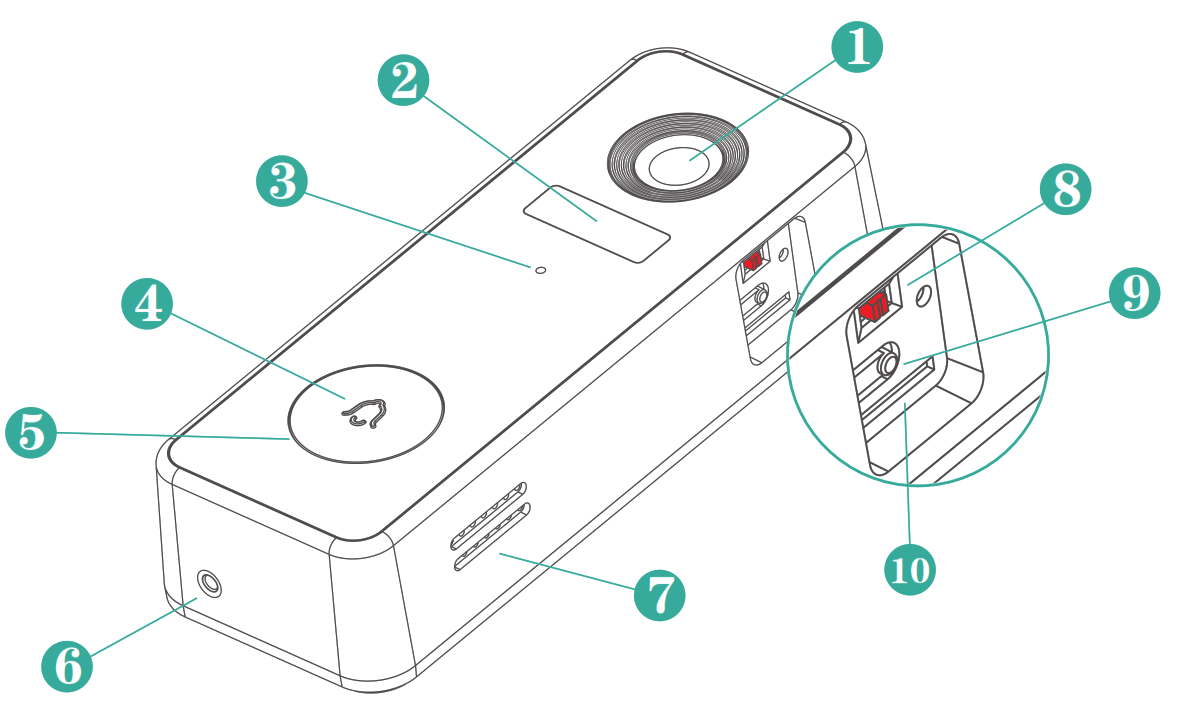 1
2
3
4
5
6
7
8
9
10