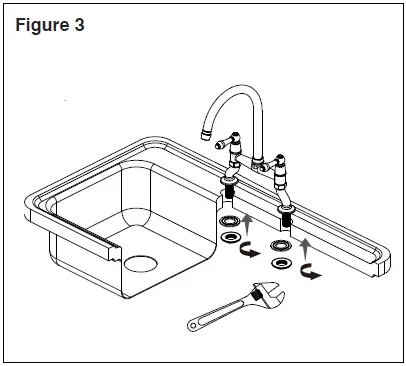 Figure 3