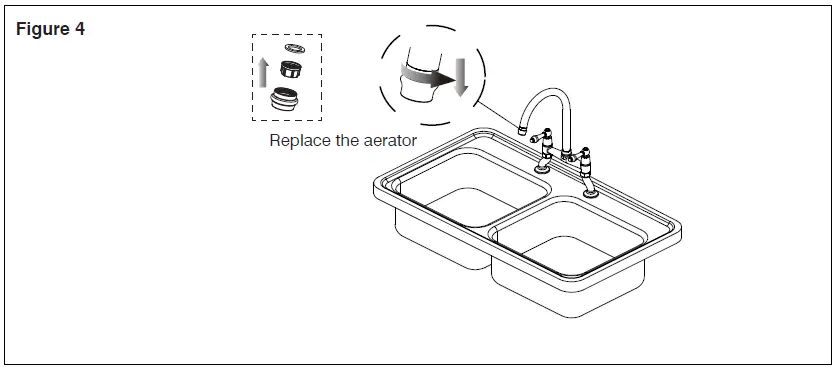 Figure 4

Replace the aerator