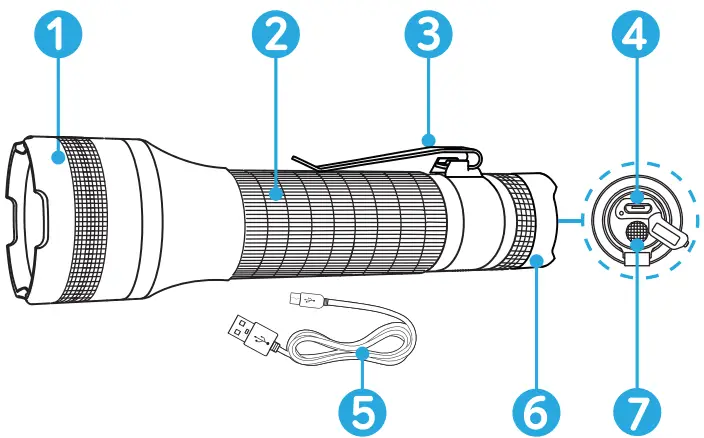 1
2
3
4
5
6
7