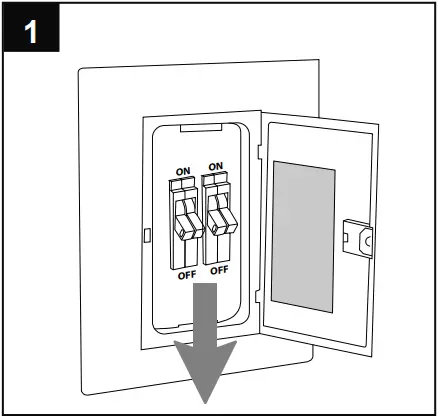 1

ON ON

OFF OFF