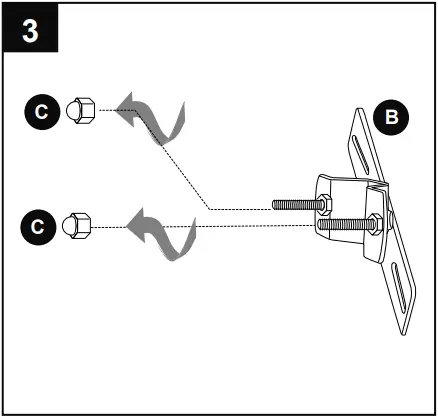 3

C

B

C