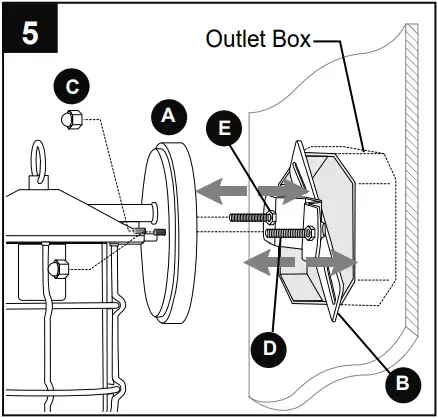 5
Outlet Box
C
A
E
D
B