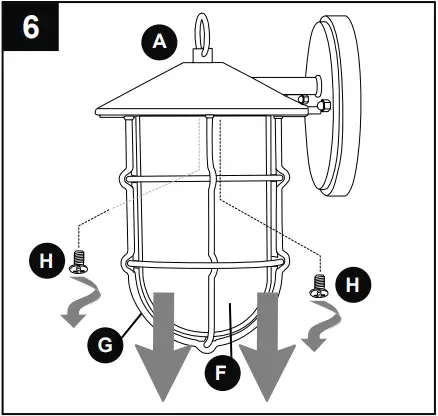 6

A

H

H

G

F