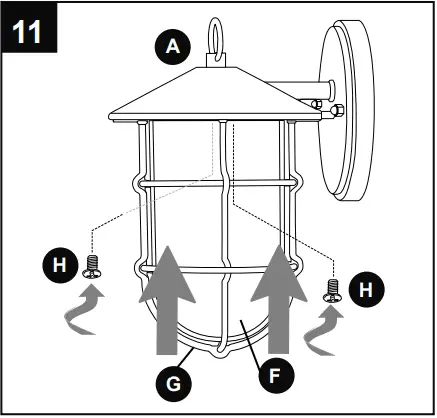 11

A

H

H

G

F