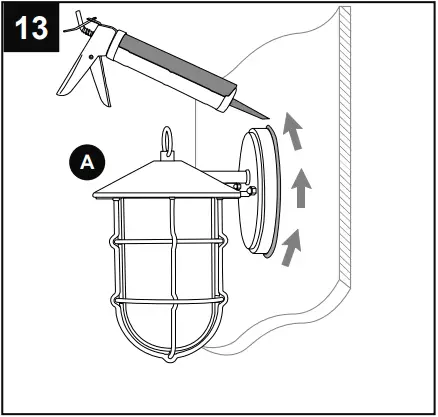 13

A