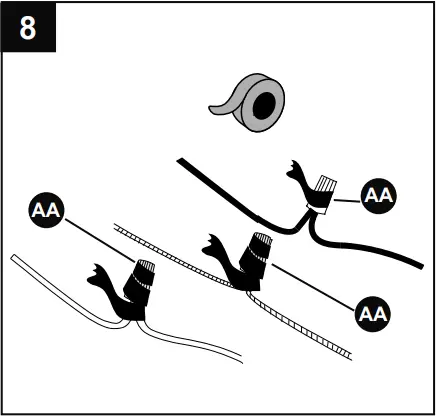 8

AA

AA

AA