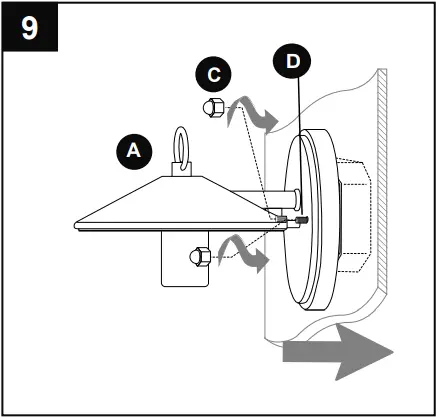 9

C

D

A