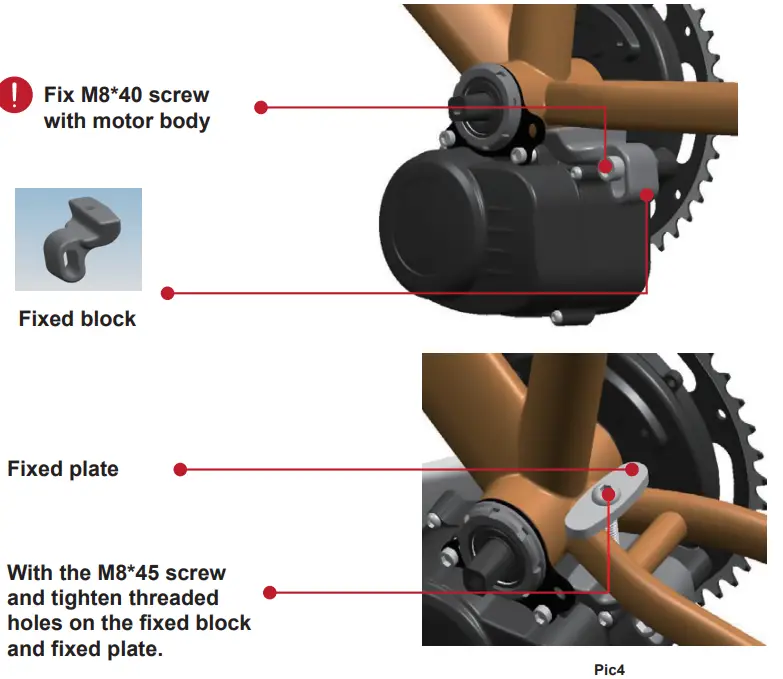 Fix M8*40 screw with motor body

Fixed block

Fixed plate

With the M8*45 screw and tighten threaded holes on the fixed block and fixed plate.

Pic4