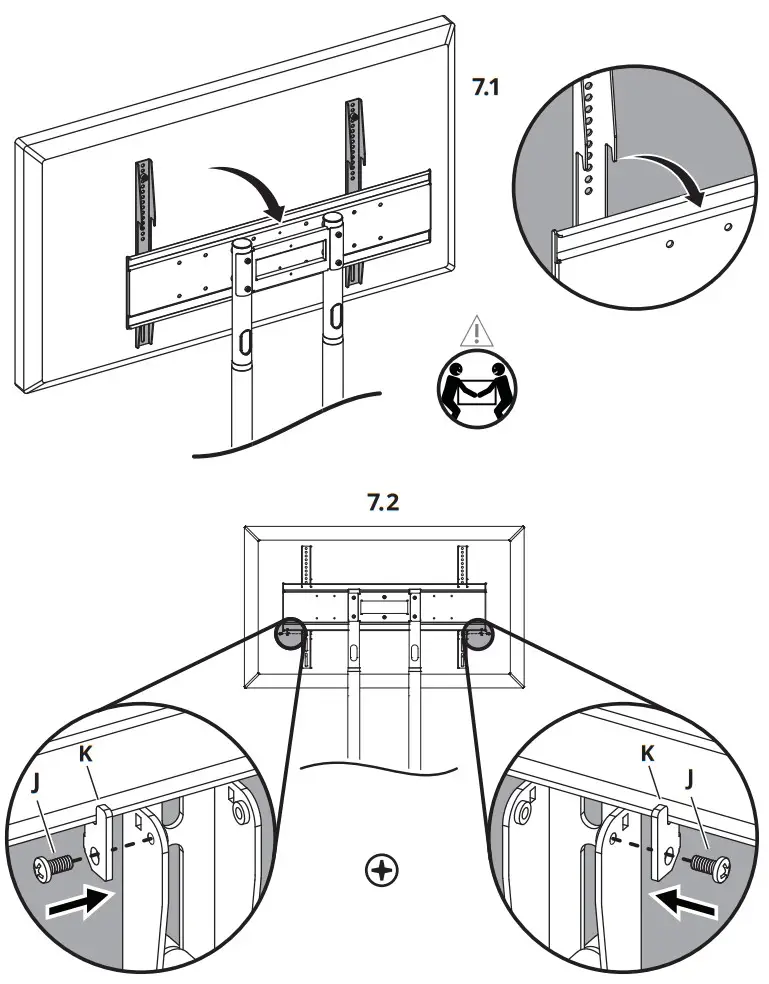 7.1

7.2

J
K

K
J