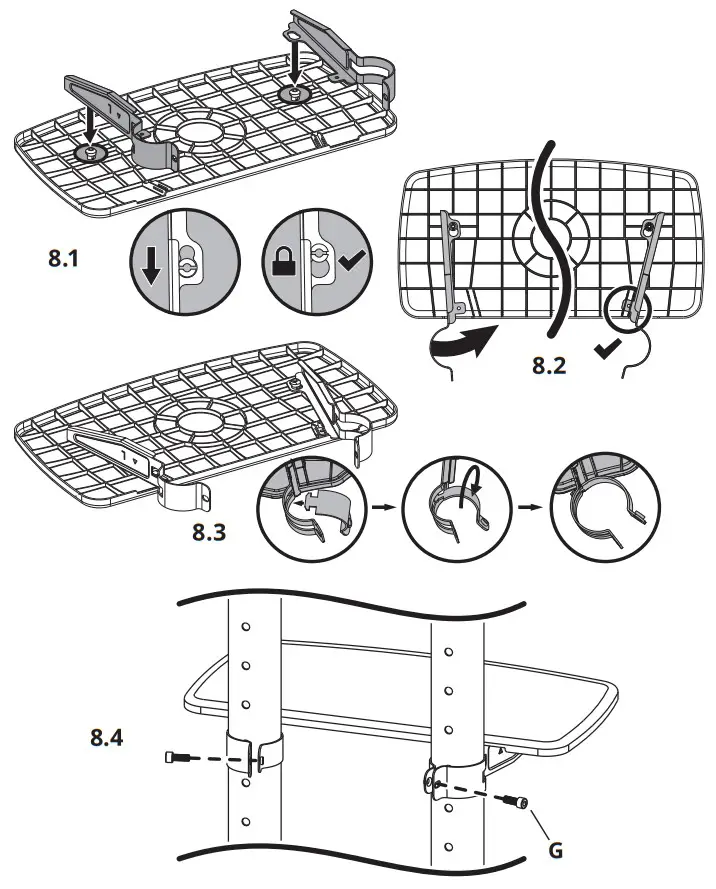 8.1

8.2

8.3

8.4

G