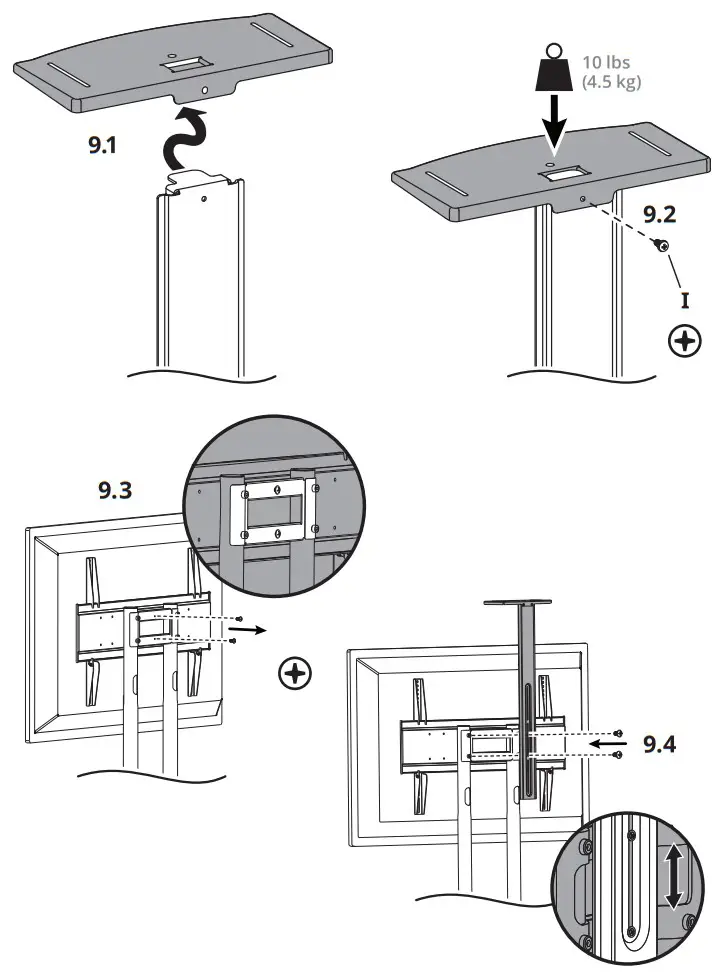 9.1

10 lbs
(4.5 kg)

9.2

I

9.3

9.4