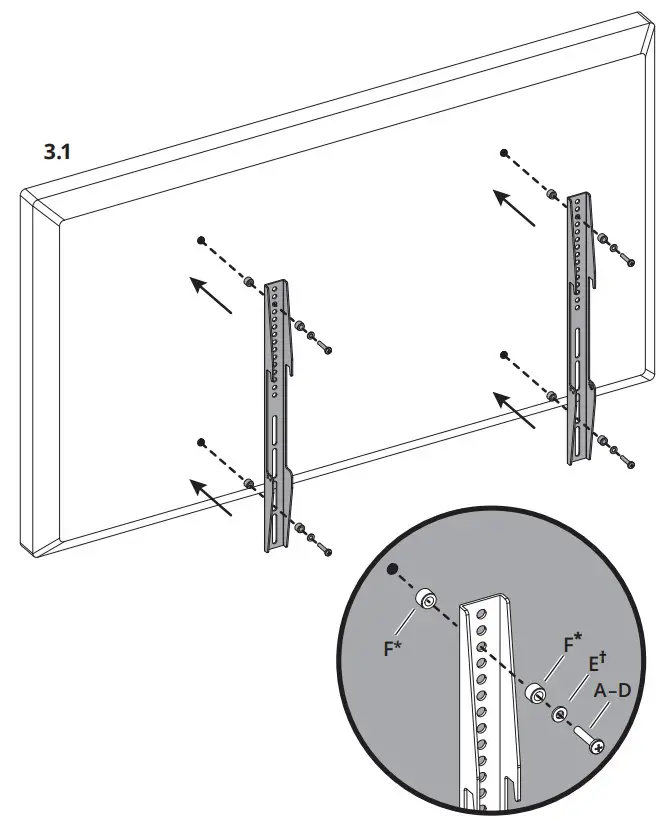 3.1

F*

F*

E†

A–D