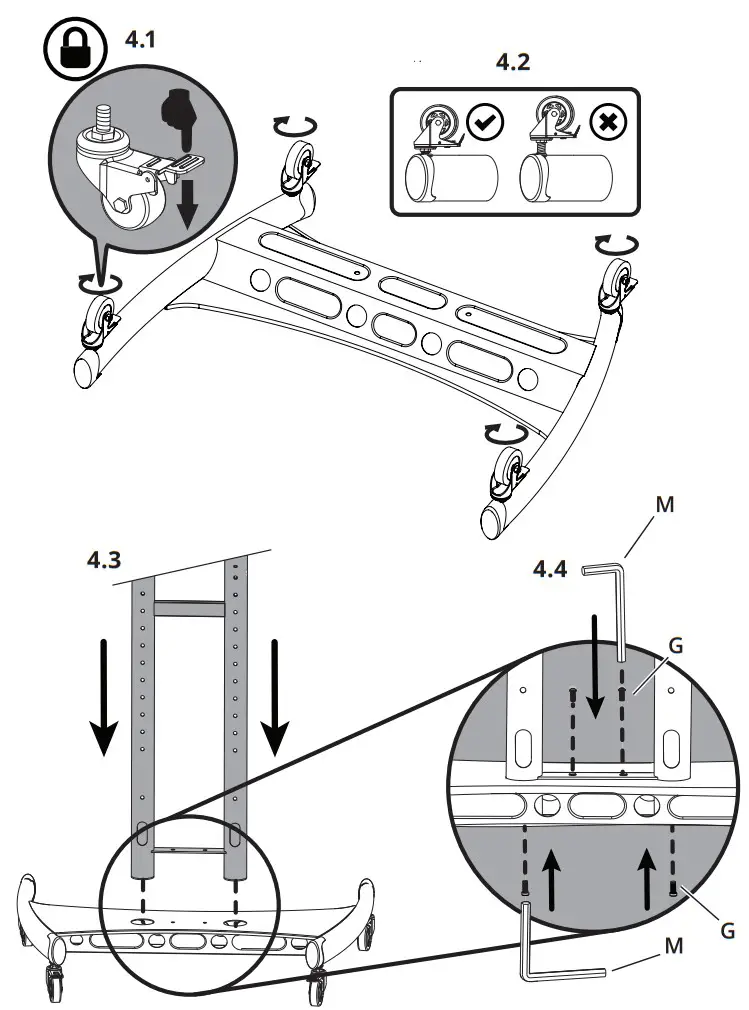 4.1

4.2

4.3

4.4

M

G

G

M