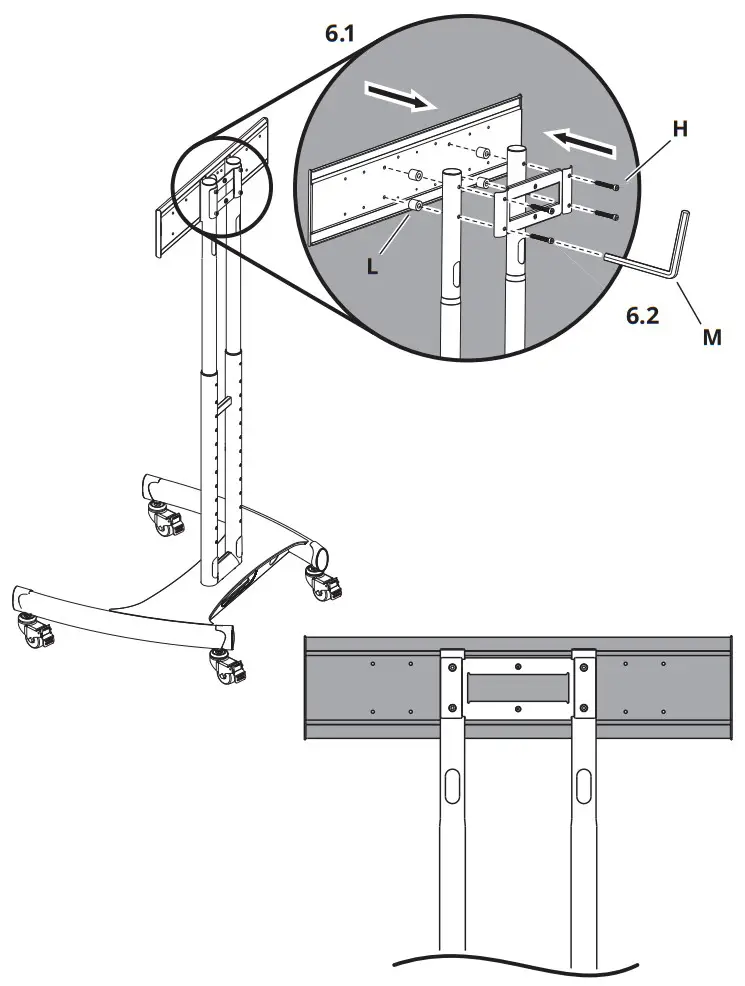 6.1

H

L

6.2

M