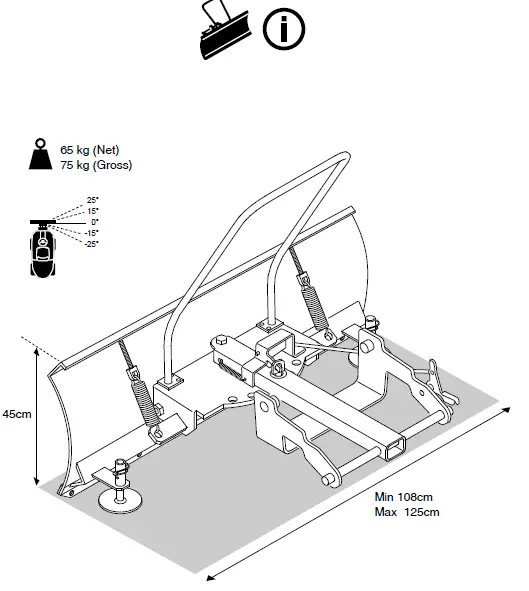 65 kg (Net)
75 kg (Gross)

25°
15°
0°
-15°
-25°

45cm

Min 108cm
Max 125cm