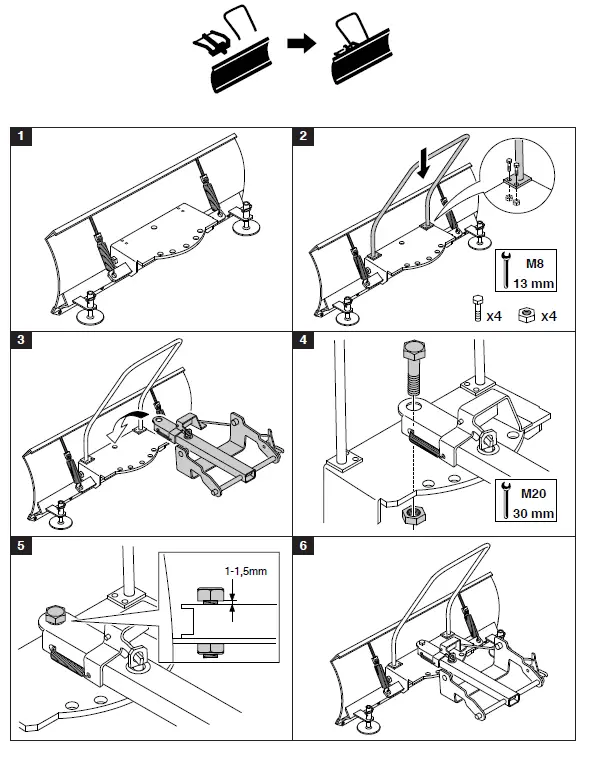 1

2

M8
13 mm

x4 x4

3

4

M20
30 mm

5

1-1,5mm

6