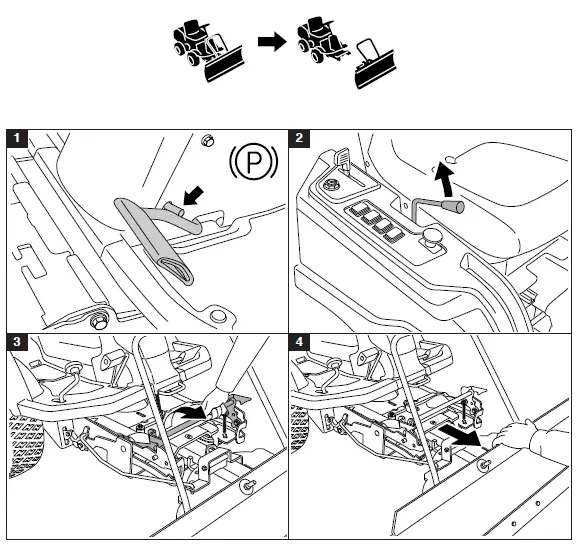 1

(P)

2

3

4