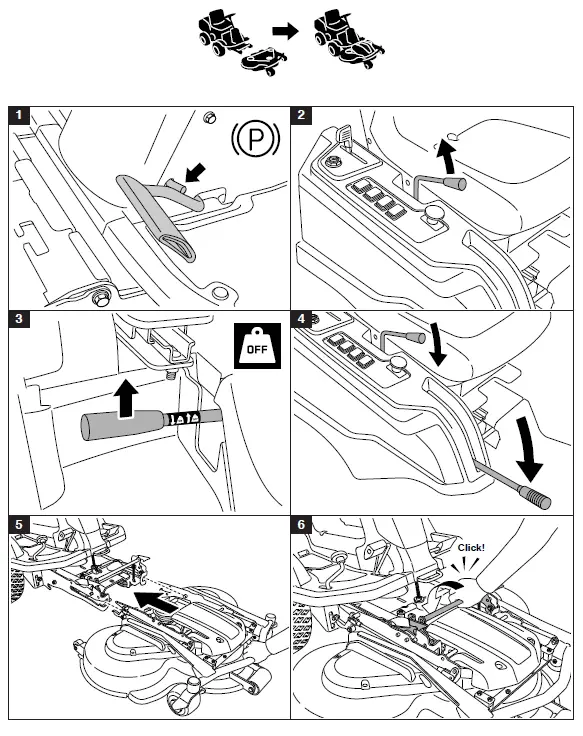 1

P

2

3

OFF

4

5

6

Click!