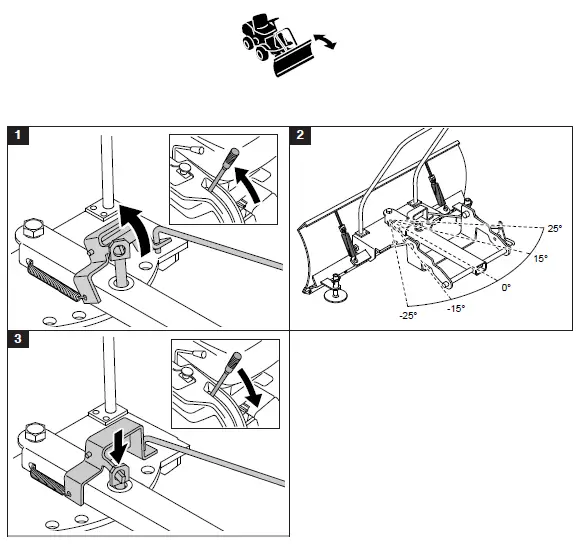 1

2

25°

15°

0°

-15°

-25°

3