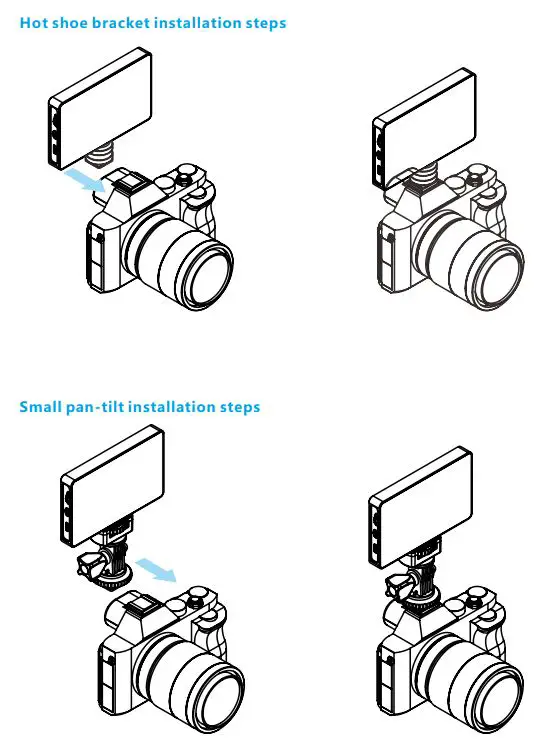 Hot shoe bracket installation steps

Small pan-tilt installation steps