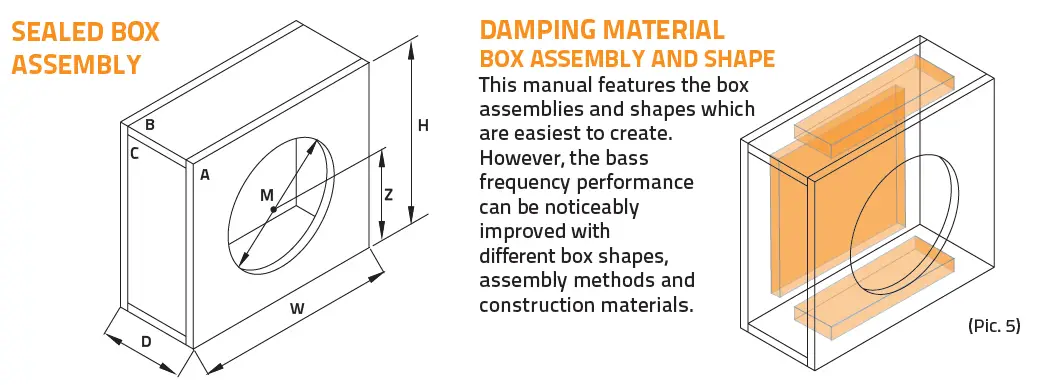 SEALED BOX ASSEMBLY

B
C
A
M
H
Z
W
D

DAMPING MATERIAL
BOX ASSEMBLY AND SHAPE

This manual features the box assemblies and shapes which are easiest to create. However, the bass frequency performance can be noticeably improved with different box shapes, assembly methods and construction materials.

(Pic. 5)