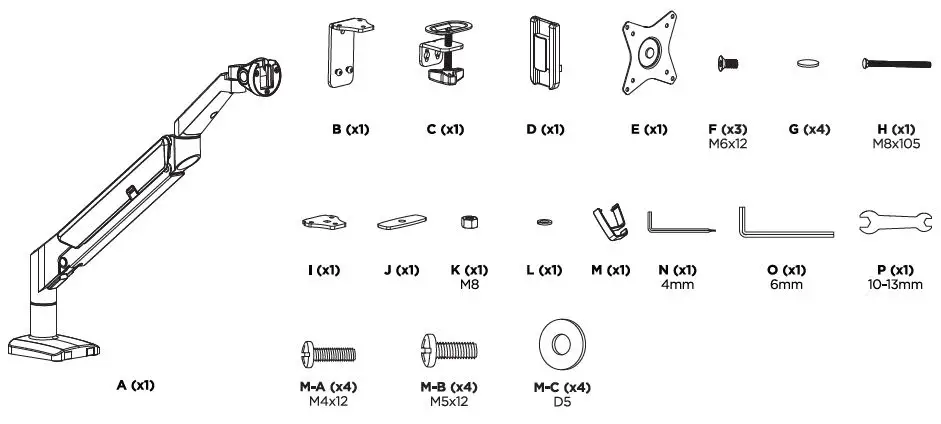 B (x1)

C (x1)

D (x1)

E (x1)

F (x3)
M6x12

G (x4)

H (x1)
M8x105

I (x1)

J (x1)

K (x1)
M8

L (x1)

M (x1)

N (x1)
4mm

O (x1)
6mm

P (x1)
10-13mm

A (x1)

M-A (x4)
M4x12

M-B (x4)
M5x12

M-C (x4)
D5