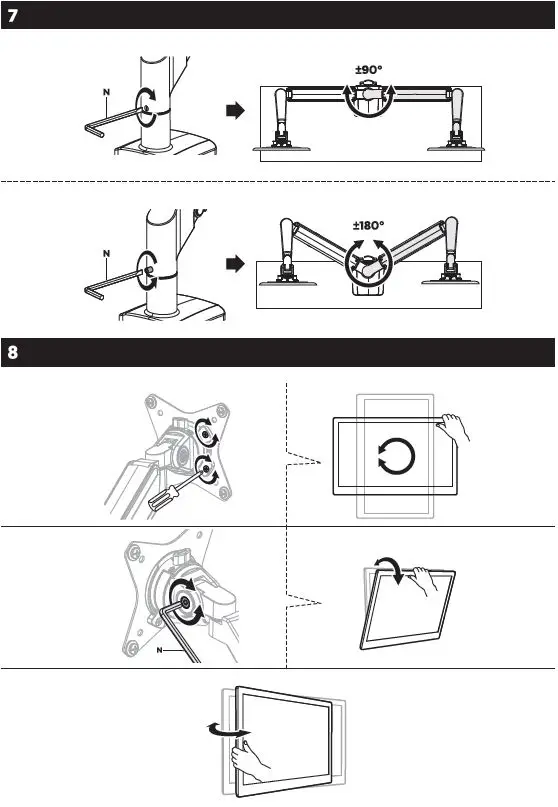 7

N

±90°

N

±180°

8

N