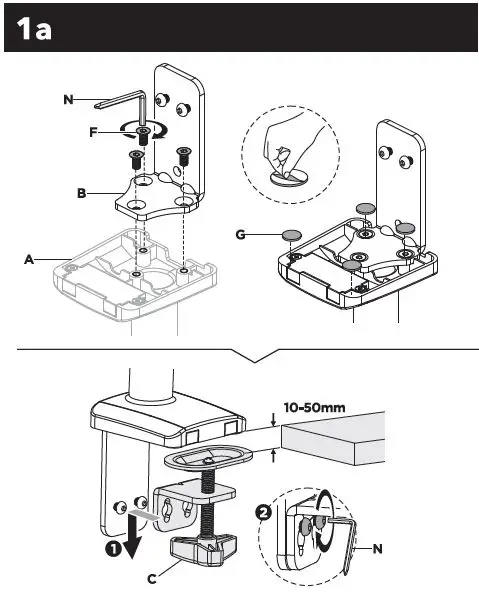 1a

N
F
B
A
G

10-50mm
1
2
N
C