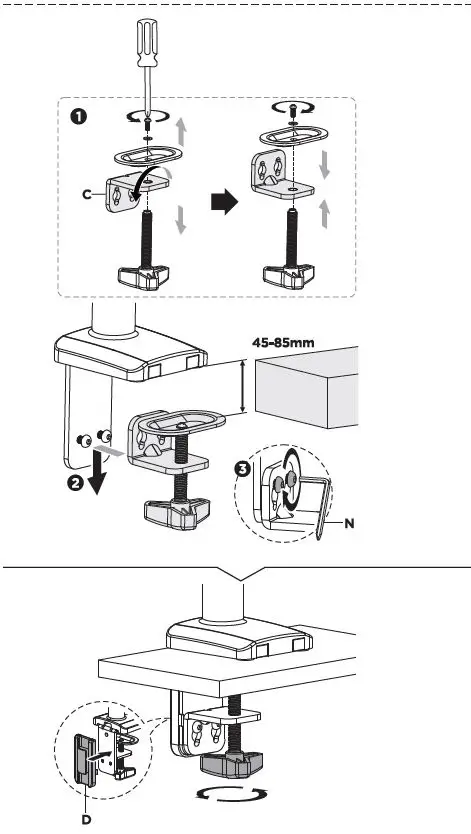 1
C
45-85mm
2
3
N
D