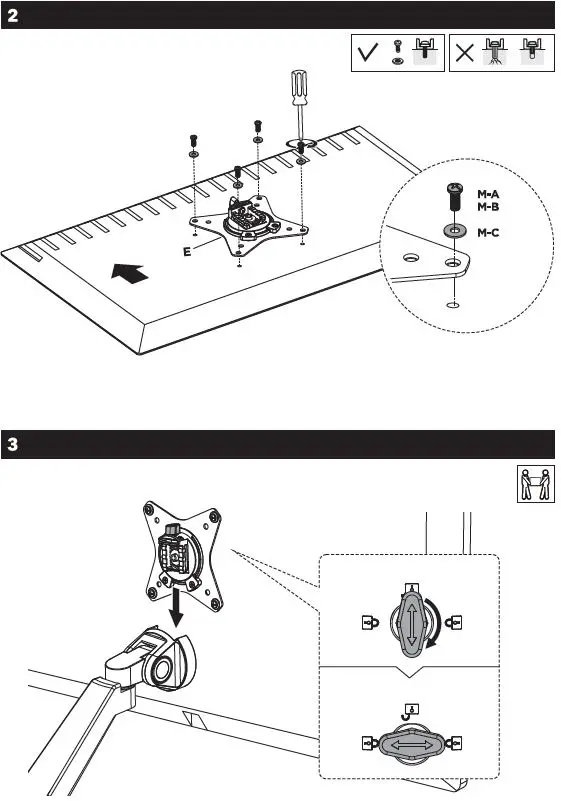 2

E

M-A
M-B

M-C

3