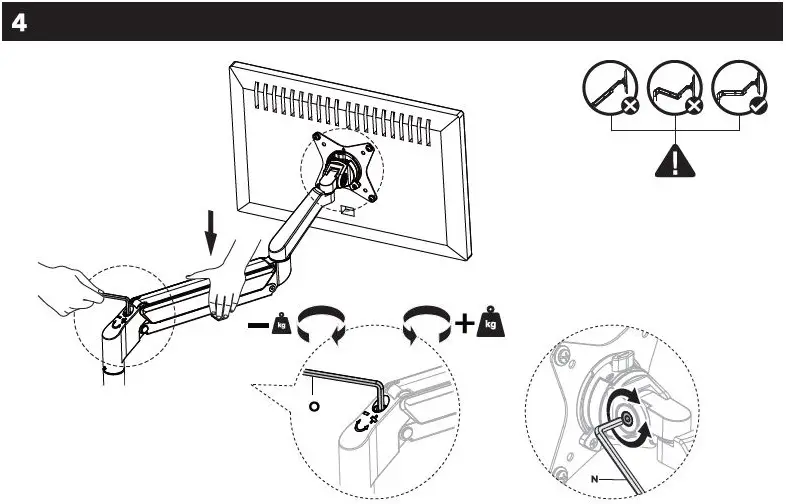 4

−
kg
+
kg
O
N