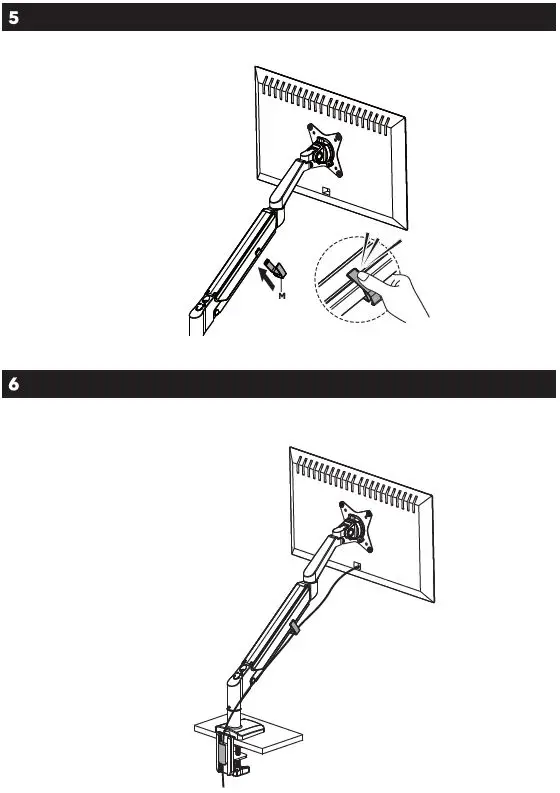 5

M

6