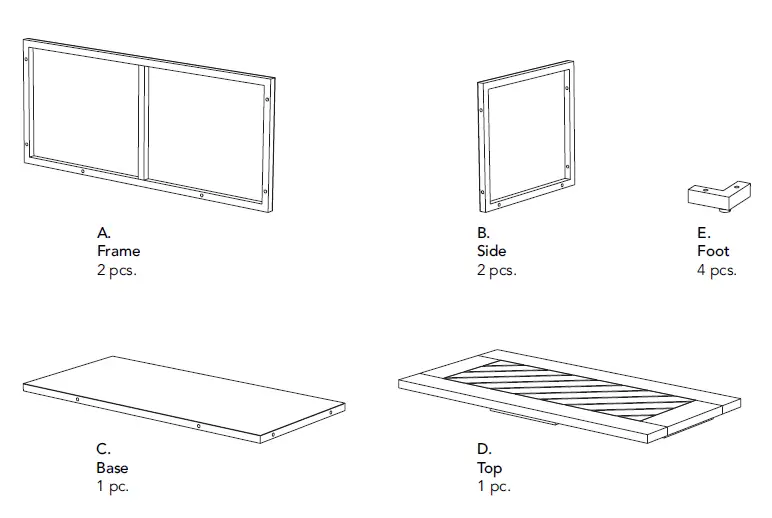 A.
Frame
2 pcs.

B.
Side
2 pcs.

E.
Foot
4 pcs.

C.
Base
1 pc.

D.
Top
1 pc.