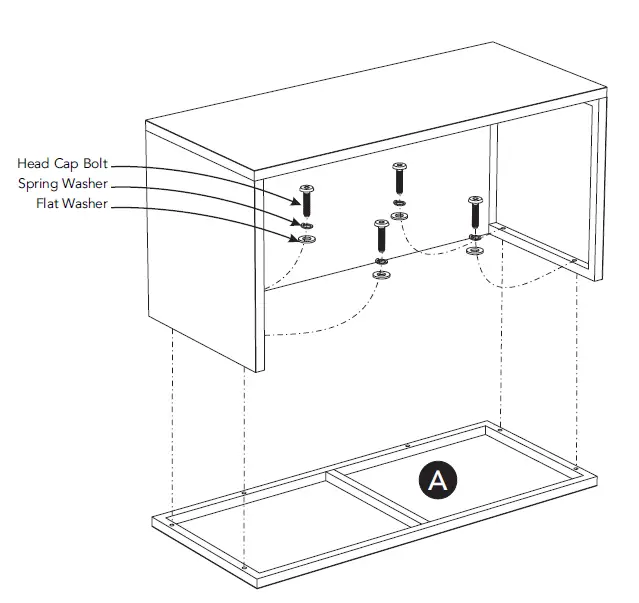 Head Cap Bolt
Spring Washer
Flat Washer

A