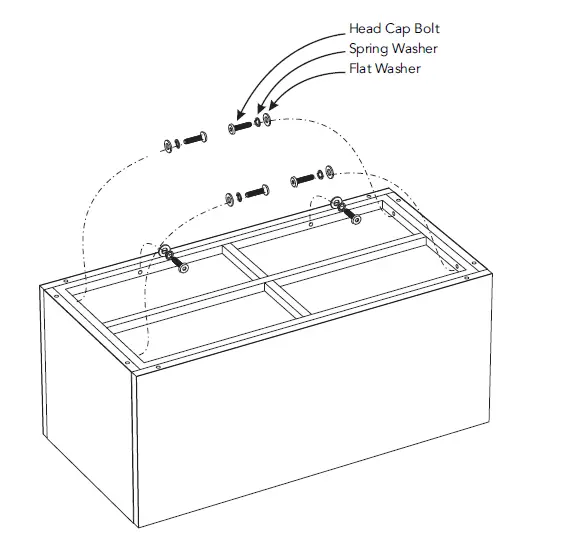 Head Cap Bolt
Spring Washer
Flat Washer