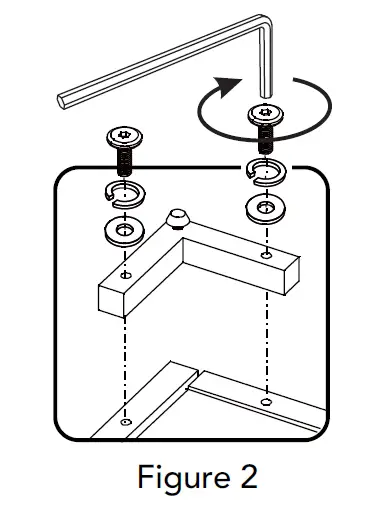 Figure 2